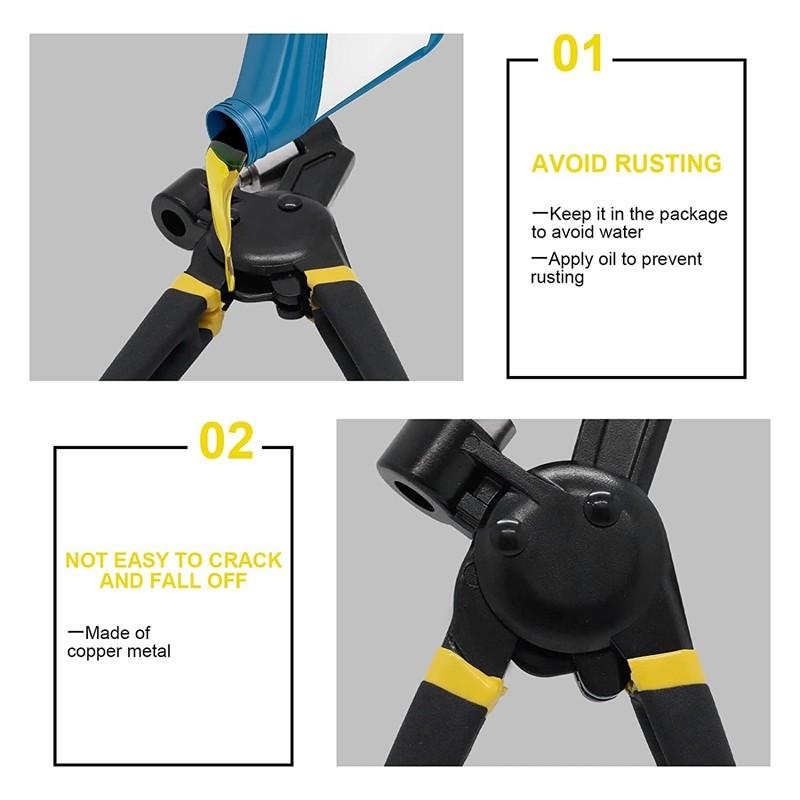 01

AVOID RUSTING

—Keep it in the package to avoid water

—Apply oil to prevent rusting

02

NOT EASY TO CRACK AND FALL OFF

—Made of copper metal